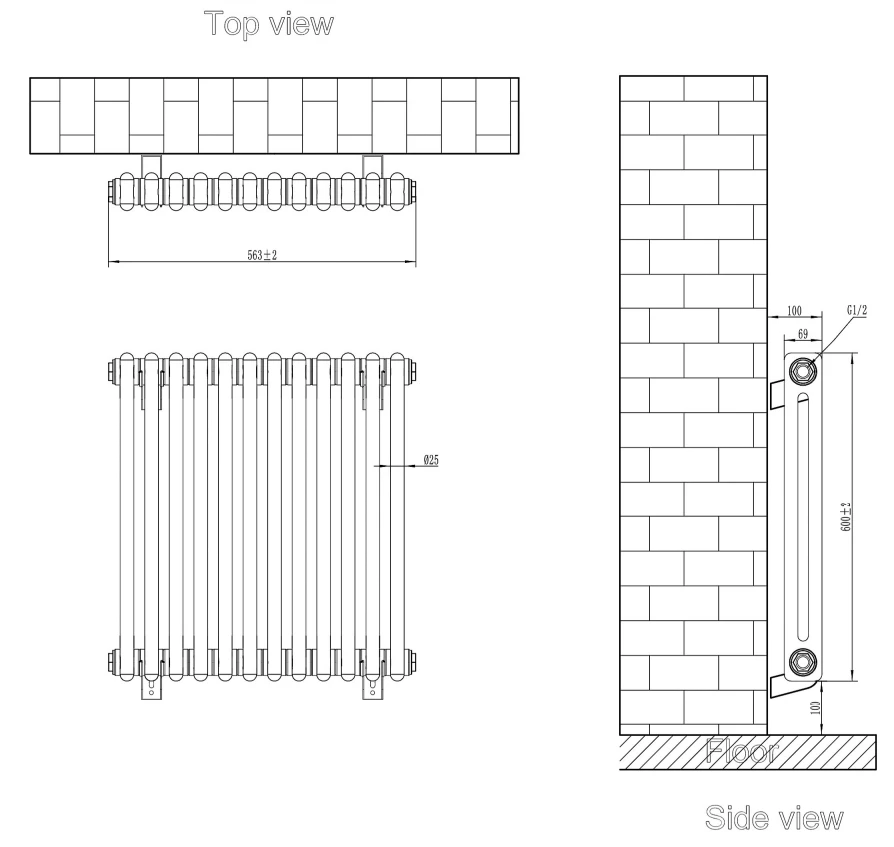 Top view

563±2

Ø25

100

G1/2

69

600±2

100

Floor

Side view