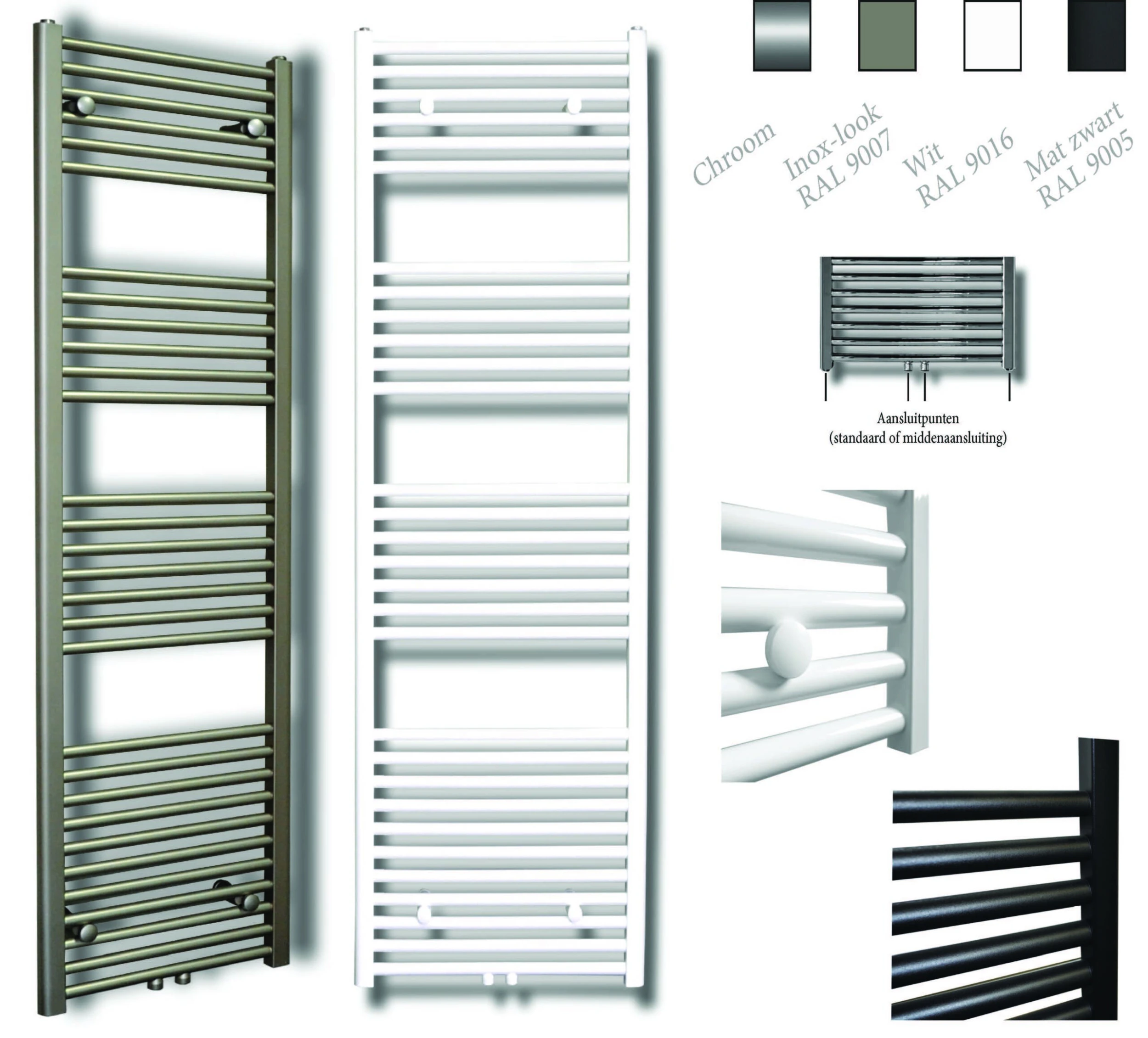 Chroom

Inox-look
RAL 9007

Wit
RAL 9016

Mat zwart
RAL 9005

Aansluitpunten
(standaard of middenaansluiting)