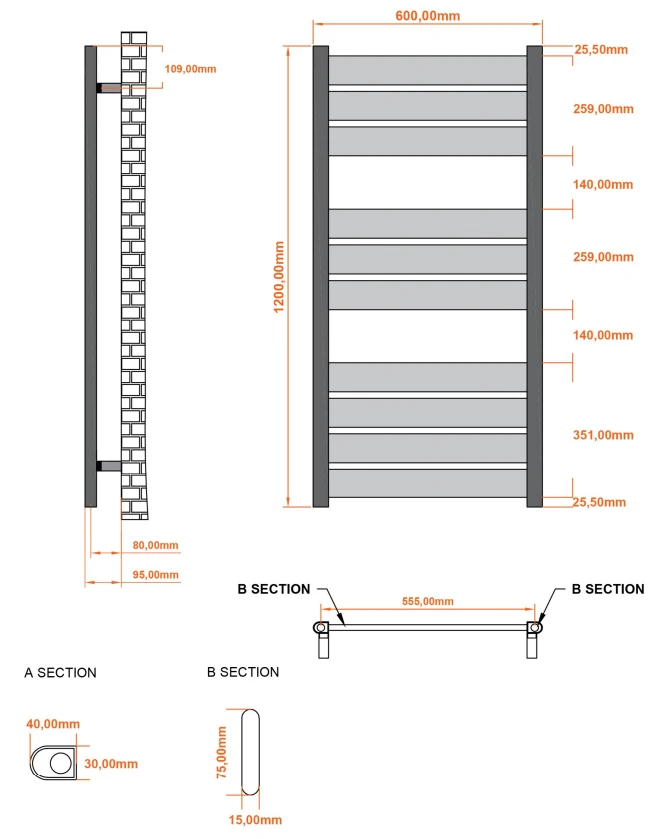 109,00mm

80,00mm

95,00mm

600,00mm

1200,00mm

25,50mm

259,00mm

140,00mm

259,00mm

140,00mm

351,00mm

25,50mm

B SECTION

555,00mm

B SECTION

A SECTION

40,00mm

30,00mm

B SECTION

75,00mm

15,00mm