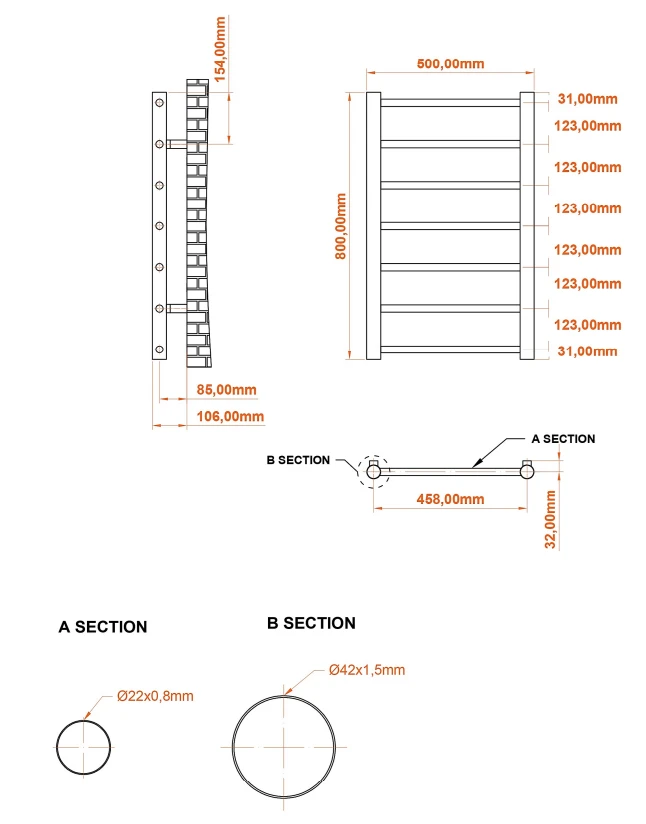 154,00mm

500,00mm

31,00mm
123,00mm
123,00mm
123,00mm
123,00mm
123,00mm
123,00mm
31,00mm

800,00mm

85,00mm
106,00mm

A SECTION
B SECTION
458,00mm
32,00mm

A SECTION
B SECTION

Ø22x0,8mm
Ø42x1,5mm