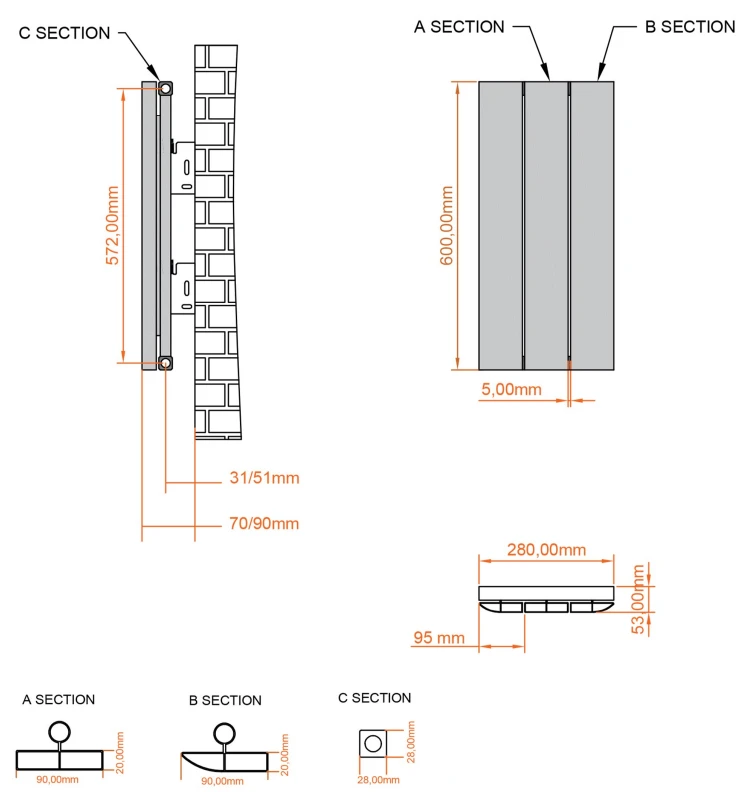 C SECTION

572,00mm

31/51mm

70/90mm

A SECTION

B SECTION

600,00mm

5,00mm

280,00mm

53,00mm

95 mm

A SECTION

20,00mm

90,00mm

B SECTION

20,00mm

90,00mm

C SECTION

28,00mm

28,00mm