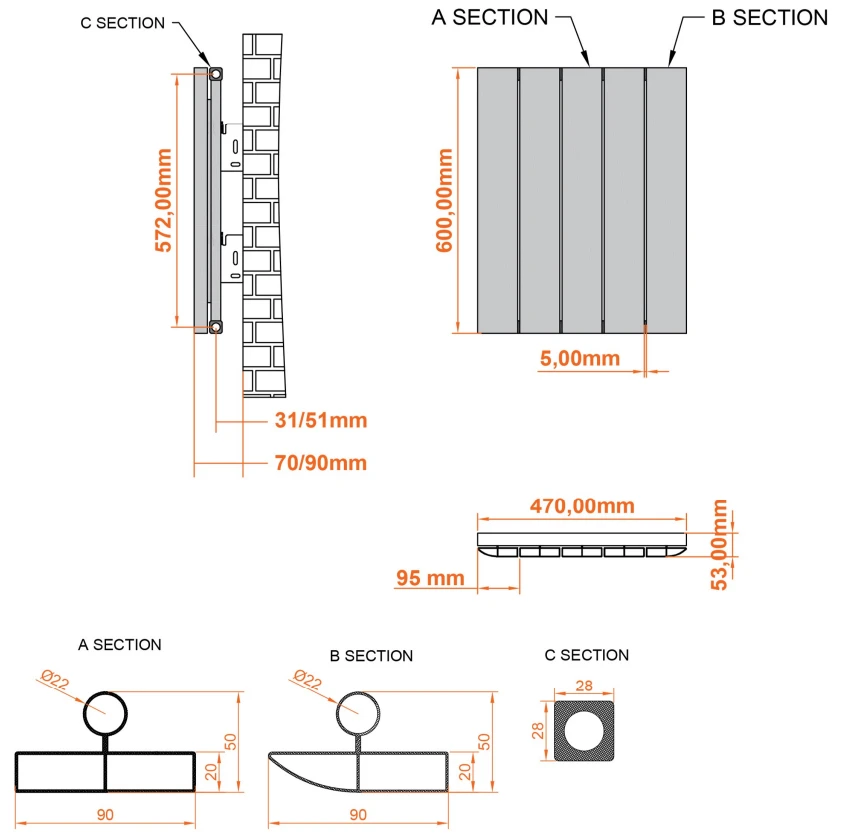 C SECTION

572,00mm

31/51mm

70/90mm

A SECTION

B SECTION

600,00mm

5,00mm

470,00mm

95 mm

53,00mm

A SECTION

Ø22

50

20

90

B SECTION

Ø22

50

20

90

C SECTION

28

28